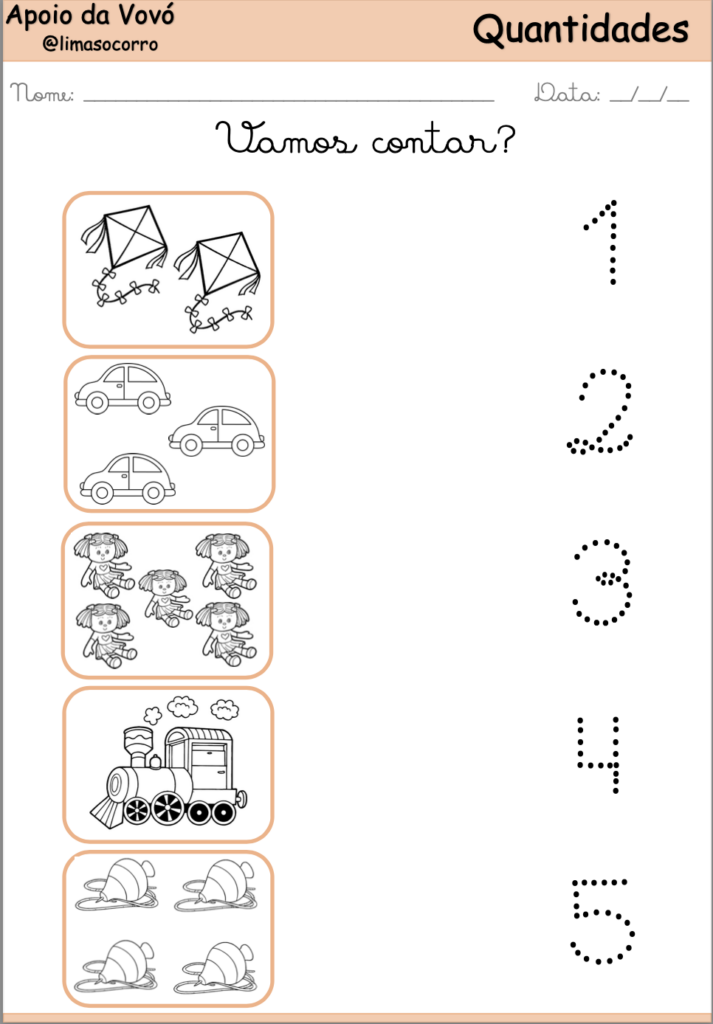 Apoio da Vovó
@limasocorro

Quantidades

Nome: ______________________ Data: __/__/__

Vamos contar?

1

2

3

4

5